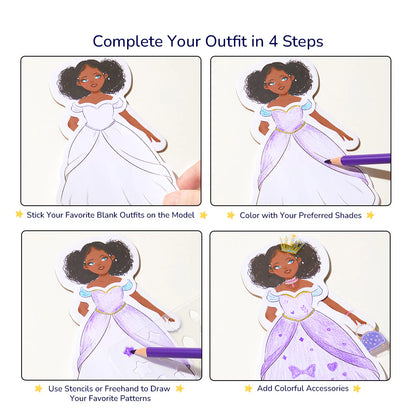 Complete Your Outfit in 4 Steps

Stick Your Favorite Blank Outfits on the Model

Color with Your Preferred Shades

Use Stencils or Freehand to Draw Your Favorite Patterns

Add Colorful Accessories